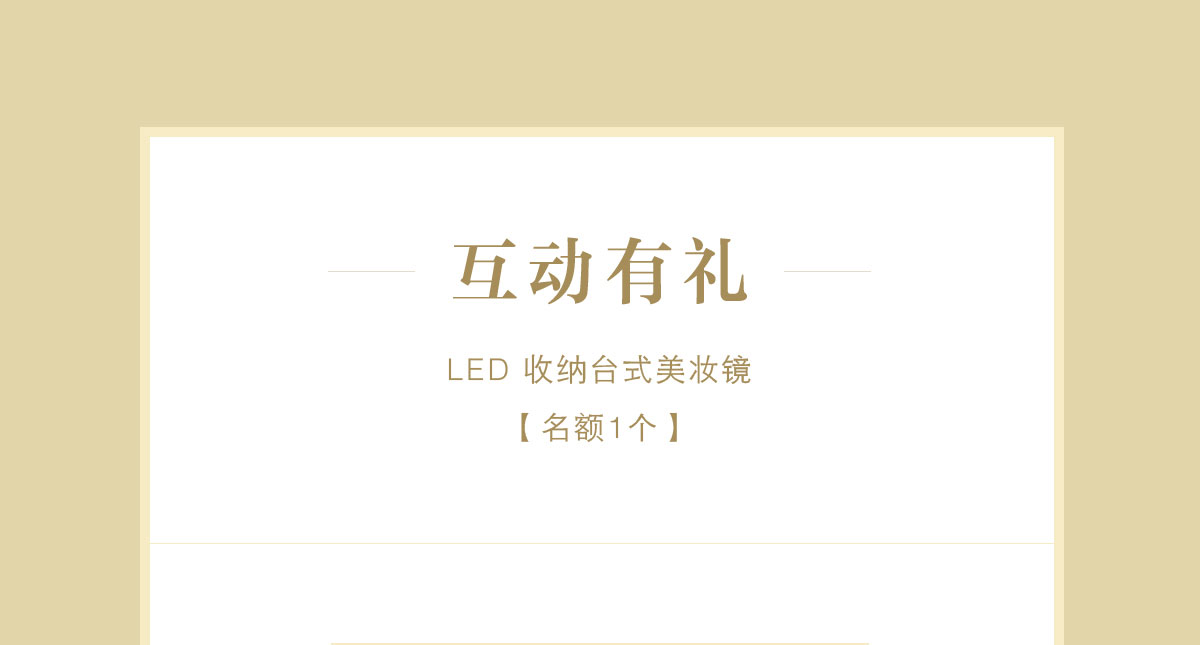 互动有礼

LED 收纳台式美妆镜

【 名额1个 】